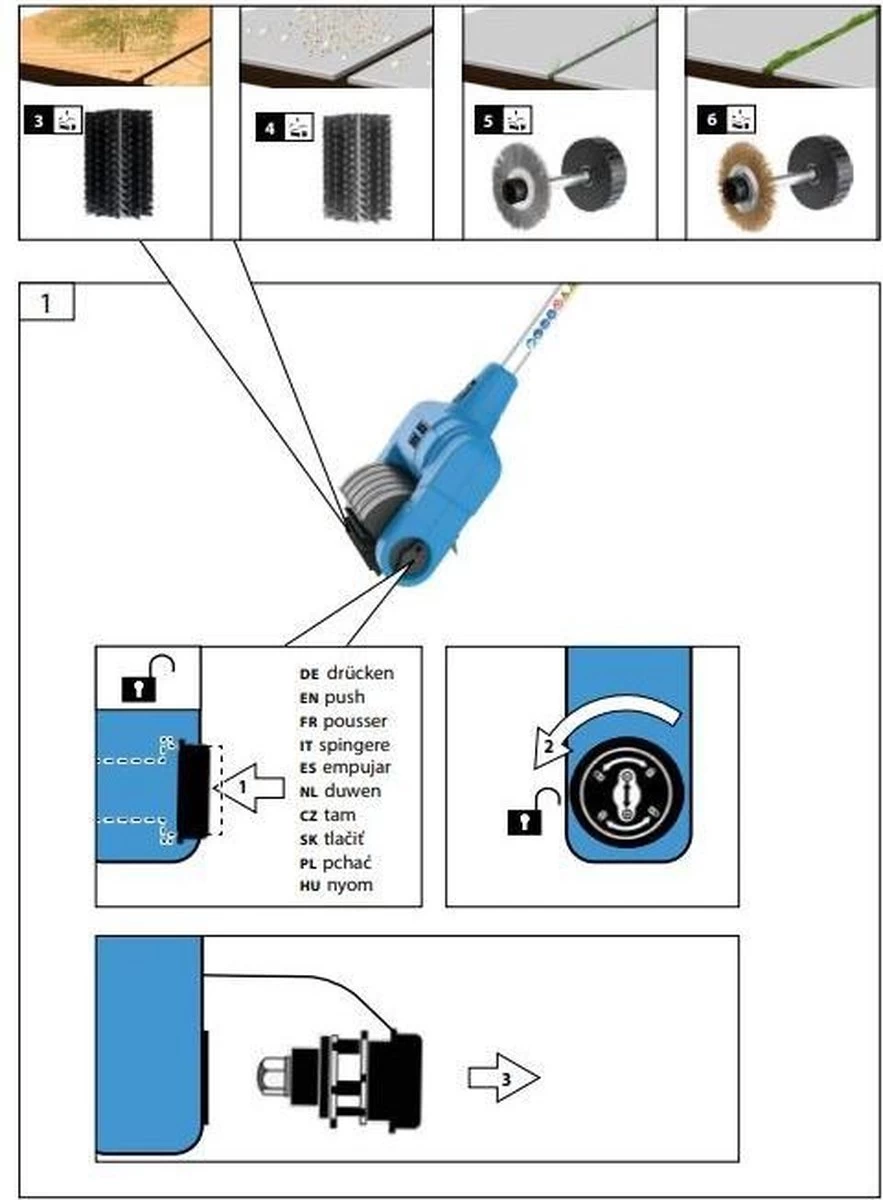 3

4

5

6

1

DE drücken
EN push
FR pousser
IT spingere
ES empujar
NL duwen
CZ tam
SK tlačiť
PL pchać
HU nyom

1

2

3