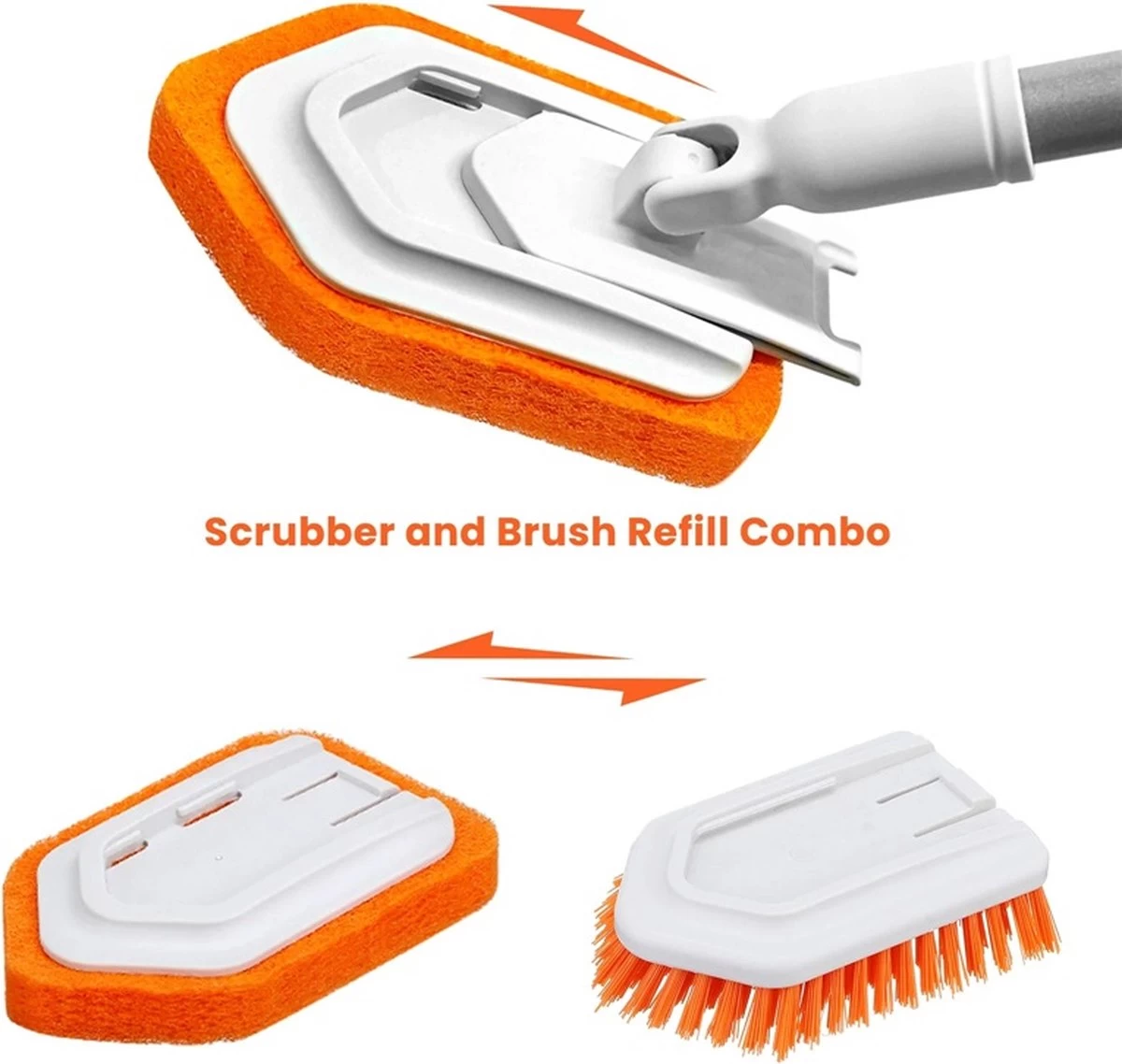 Scrubber and Brush Refill Combo